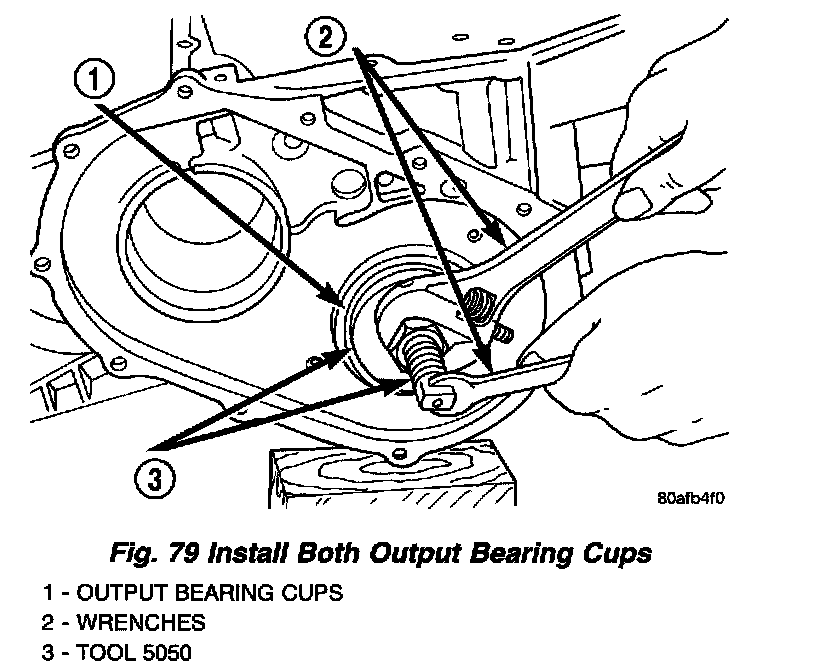 2

1

3

80afb4f0

Fig. 79 Install Both Output Bearing Cups

1 - OUTPUT BEARING CUPS
2 - WRENCHES
3 - TOOL 5050