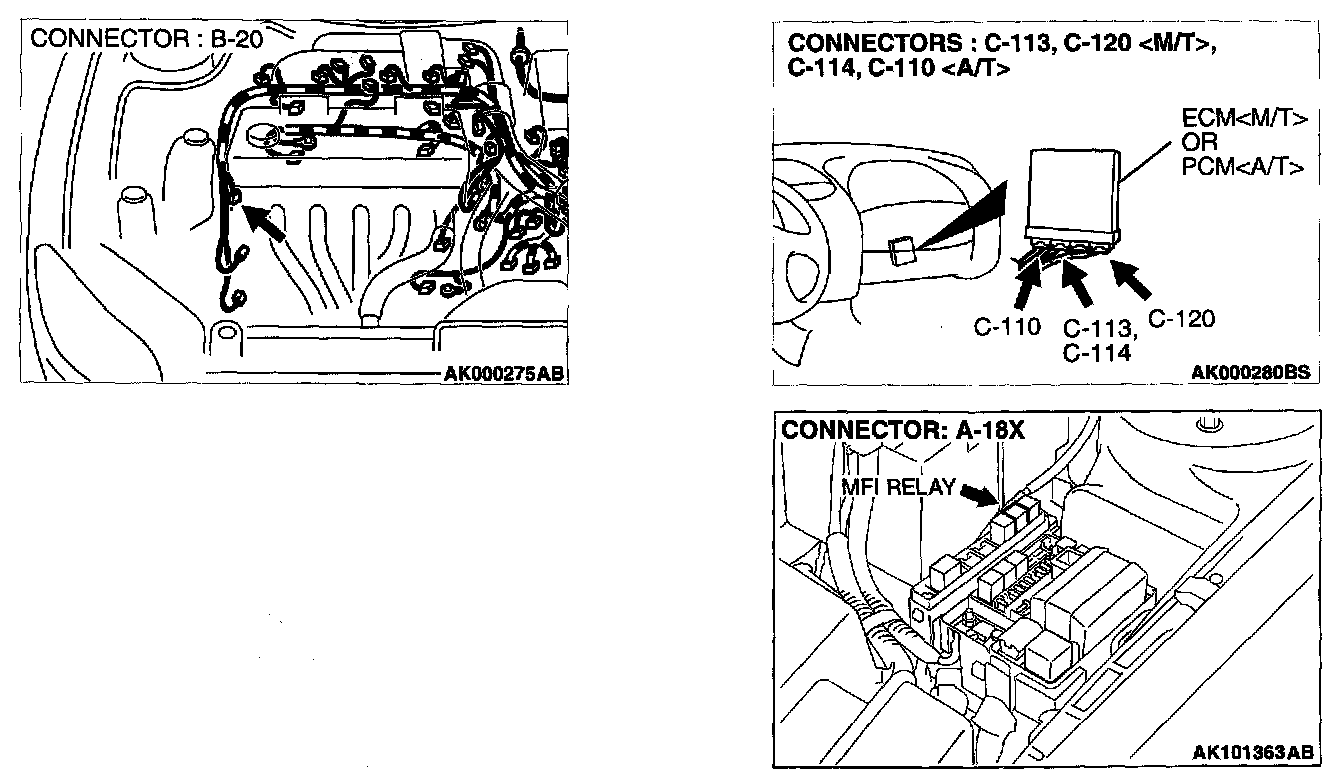 CONNECTOR : B-20

AK000275AB

CONNECTORS : C-113, C-120 <M/T>, C-114, C-110 <A/T>

ECM<M/T> OR PCM<A/T>

C-110

C-113, C-114

C-120

AK000280BS

CONNECTOR: A-18X

MFI RELAY

AK101363AB