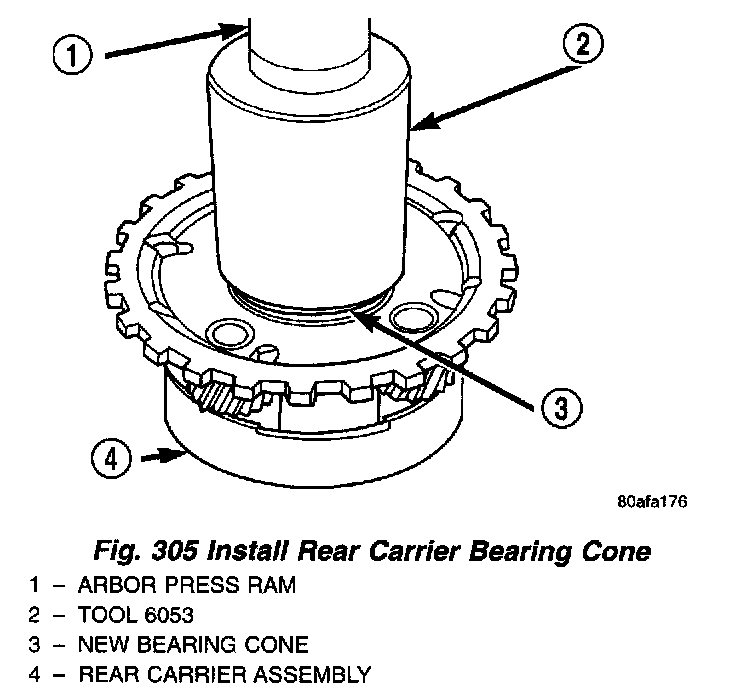 1
2
3
4
80afa176

Fig. 305 Install Rear Carrier Bearing Cone

1 – ARBOR PRESS RAM
2 – TOOL 6053
3 – NEW BEARING CONE
4 – REAR CARRIER ASSEMBLY