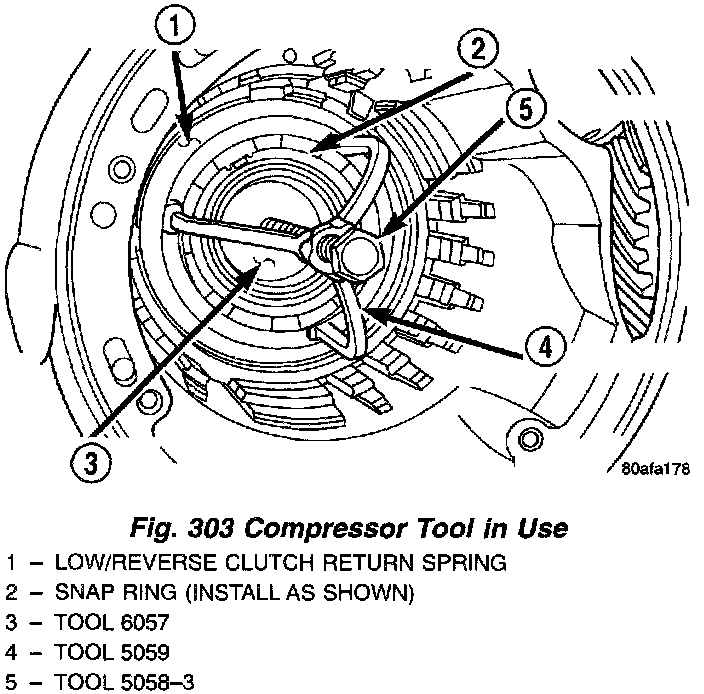 1
2
5
4
3
80afa178

Fig. 303 Compressor Tool in Use
1 – LOW/REVERSE CLUTCH RETURN SPRING
2 – SNAP RING (INSTALL AS SHOWN)
3 – TOOL 6057
4 – TOOL 5059
5 – TOOL 5058–3