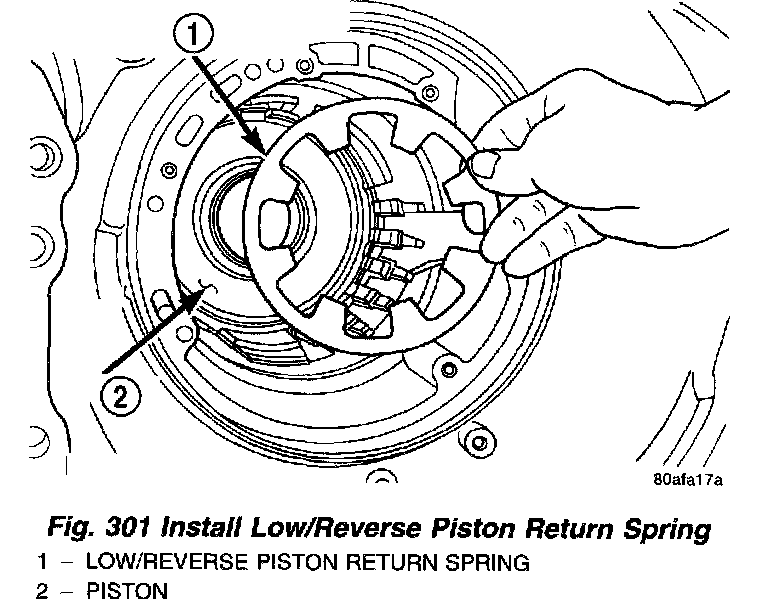 1

2

80afa17a

Fig. 301 Install Low/Reverse Piston Return Spring

1 – LOW/REVERSE PISTON RETURN SPRING

2 – PISTON