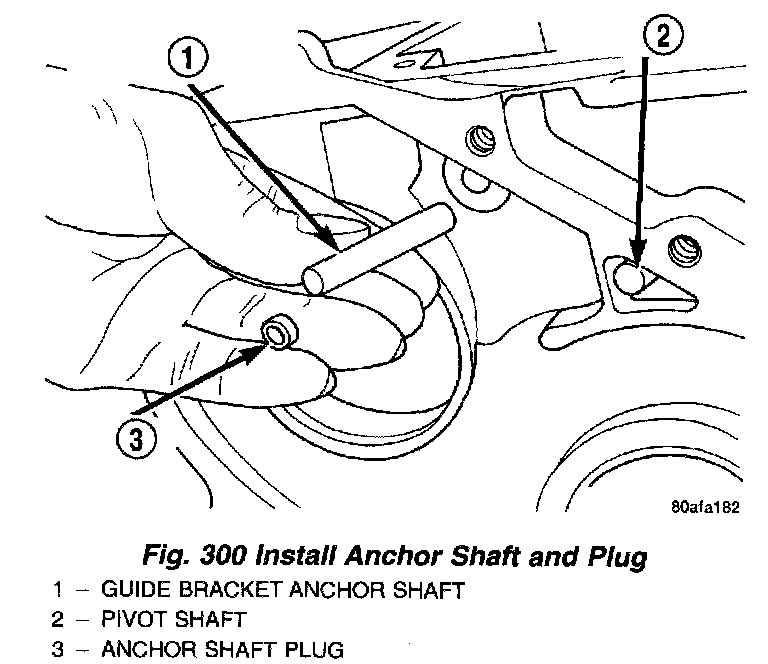 1

2

3

80afa182

Fig. 300 Install Anchor Shaft and Plug

1 – GUIDE BRACKET ANCHOR SHAFT
2 – PIVOT SHAFT
3 – ANCHOR SHAFT PLUG