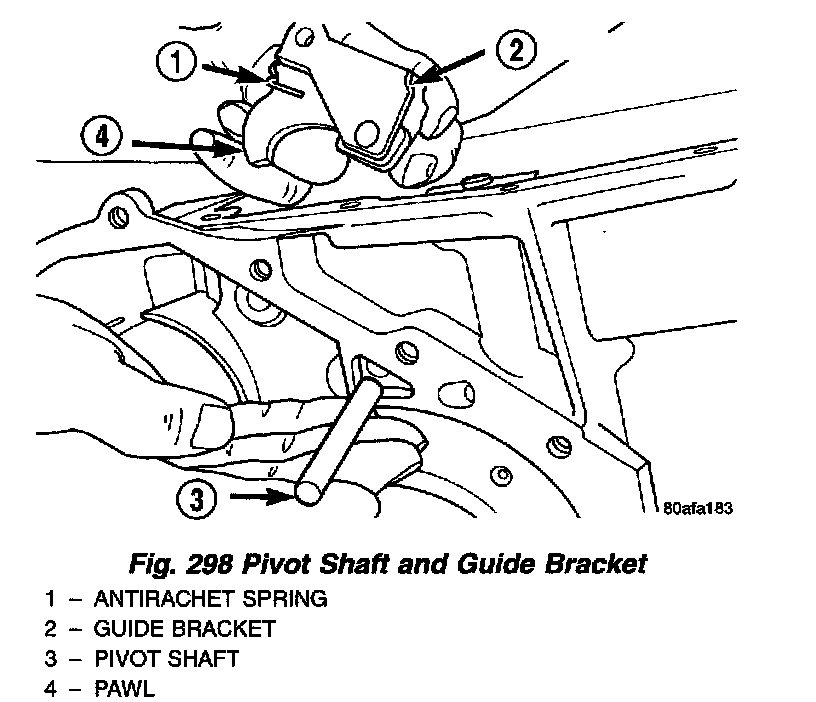 1

2

4

3

80afa183

Fig. 298 Pivot Shaft and Guide Bracket

1 – ANTIRACHET SPRING
2 – GUIDE BRACKET
3 – PIVOT SHAFT
4 – PAWL