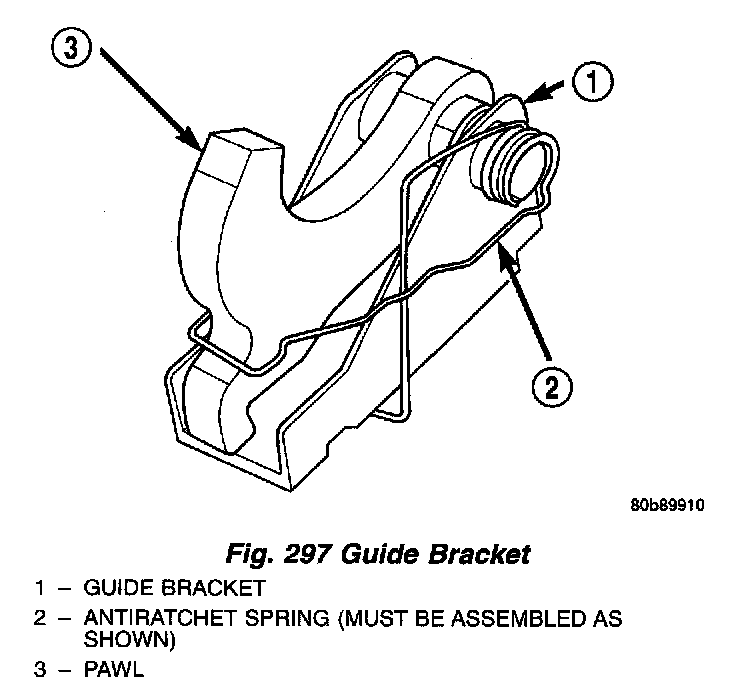 3

1

2

80b89910

Fig. 297 Guide Bracket

1 – GUIDE BRACKET

2 – ANTIRATCHET SPRING (MUST BE ASSEMBLED AS SHOWN)

3 – PAWL