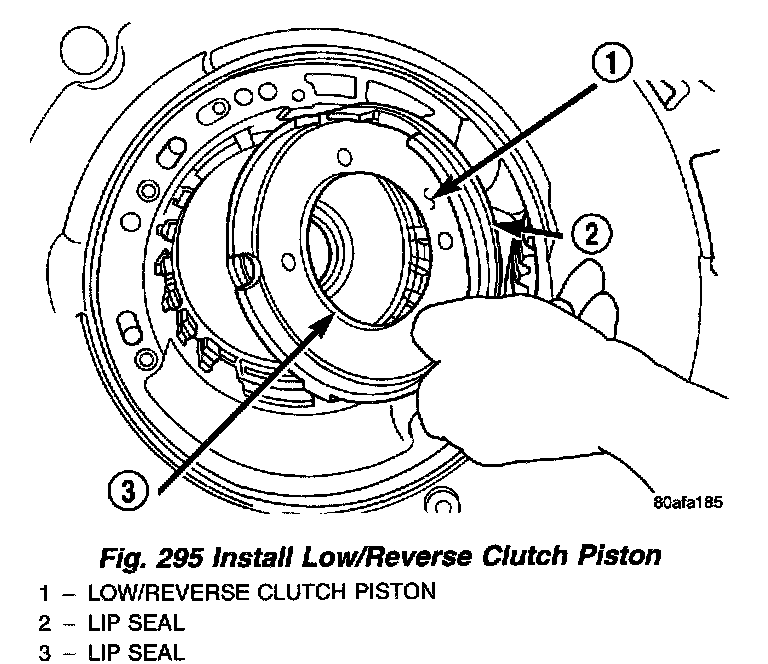 1
2
3
80afa185

Fig. 295 Install Low/Reverse Clutch Piston

1 – LOW/REVERSE CLUTCH PISTON
2 – LIP SEAL
3 – LIP SEAL