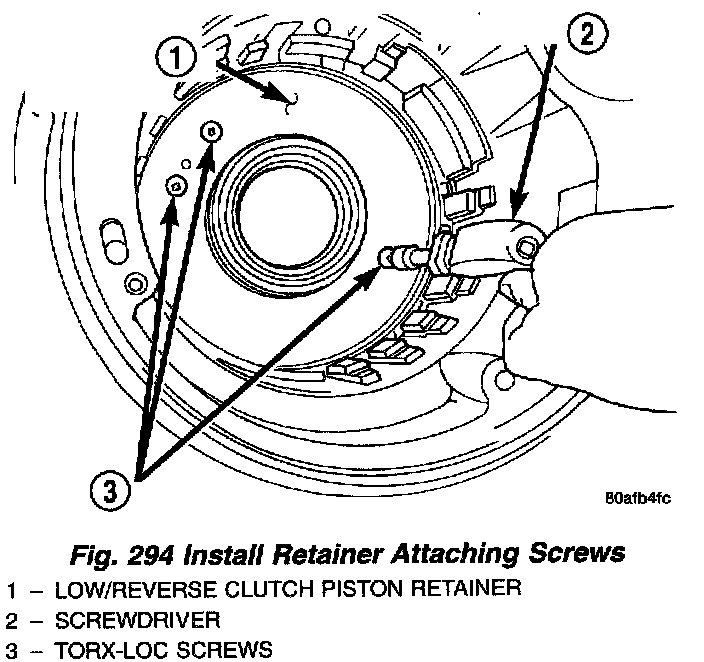 1
2
3
80afb4fc

Fig. 294 Install Retainer Attaching Screws

1 – LOW/REVERSE CLUTCH PISTON RETAINER
2 – SCREWDRIVER
3 – TORX-LOC SCREWS