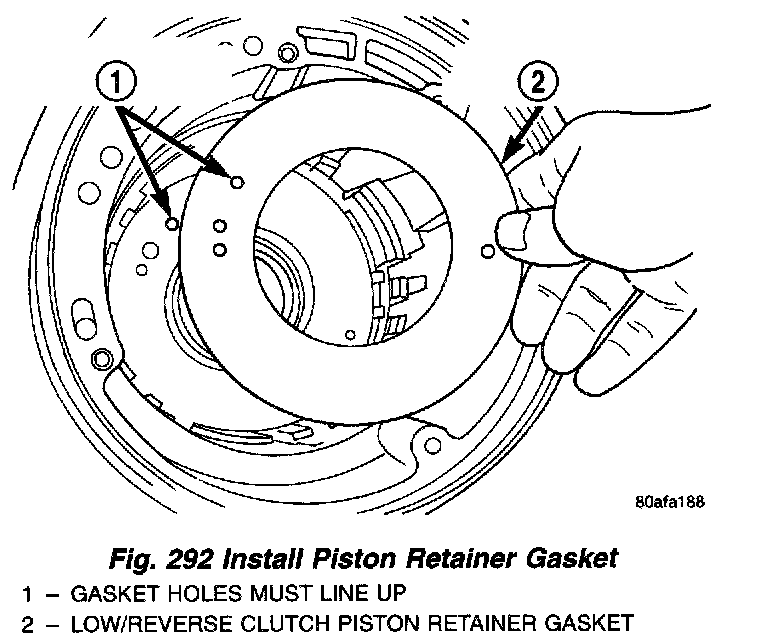 1

2

80afa188

Fig. 292 Install Piston Retainer Gasket

1 – GASKET HOLES MUST LINE UP

2 – LOW/REVERSE CLUTCH PISTON RETAINER GASKET