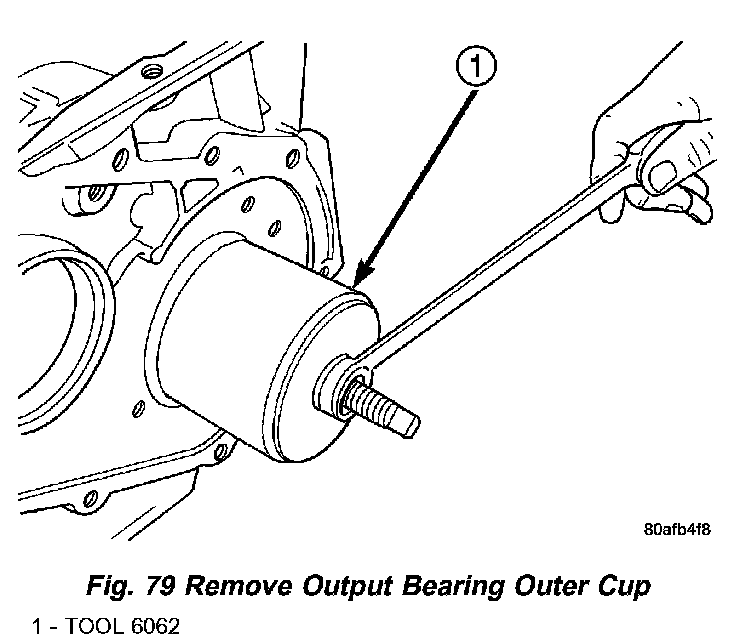 1

80afb4f8

Fig. 79 Remove Output Bearing Outer Cup

1 - TOOL 6062