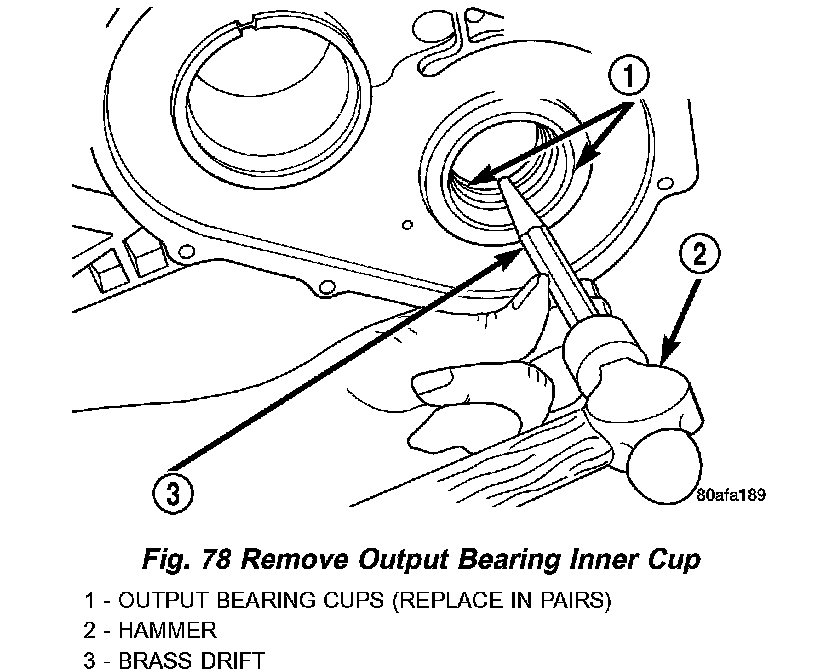 1
2
3
80afa189

Fig. 78 Remove Output Bearing Inner Cup

1 - OUTPUT BEARING CUPS (REPLACE IN PAIRS)
2 - HAMMER
3 - BRASS DRIFT