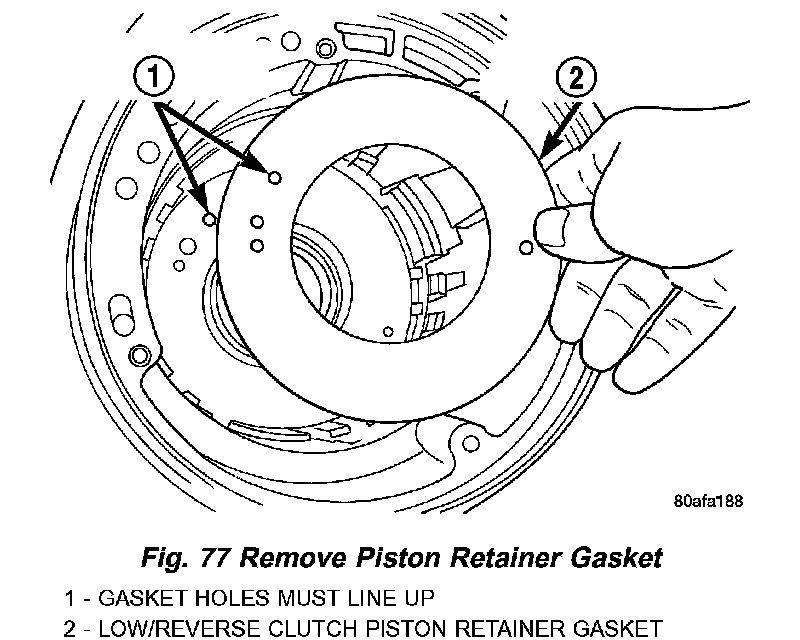 1
2
80afa188

Fig. 77 Remove Piston Retainer Gasket

1 - GASKET HOLES MUST LINE UP
2 - LOW/REVERSE CLUTCH PISTON RETAINER GASKET