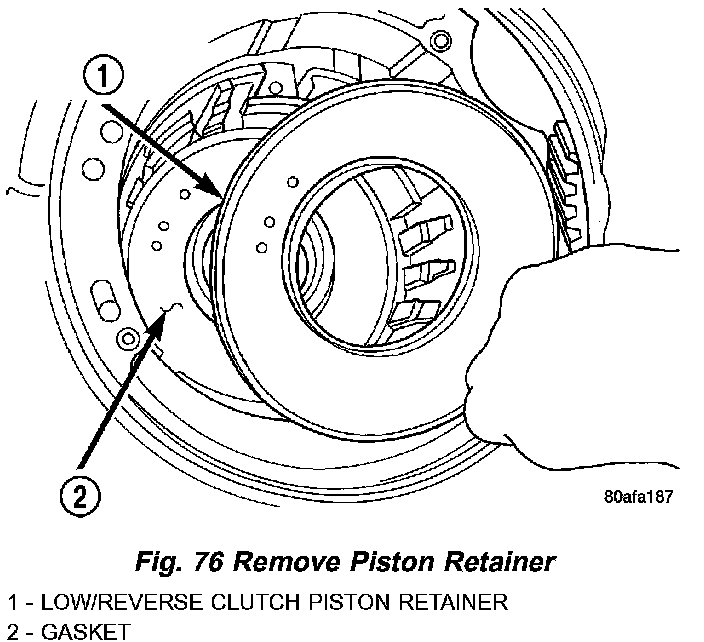 1

2

80afa187

Fig. 76 Remove Piston Retainer

1 - LOW/REVERSE CLUTCH PISTON RETAINER
2 - GASKET