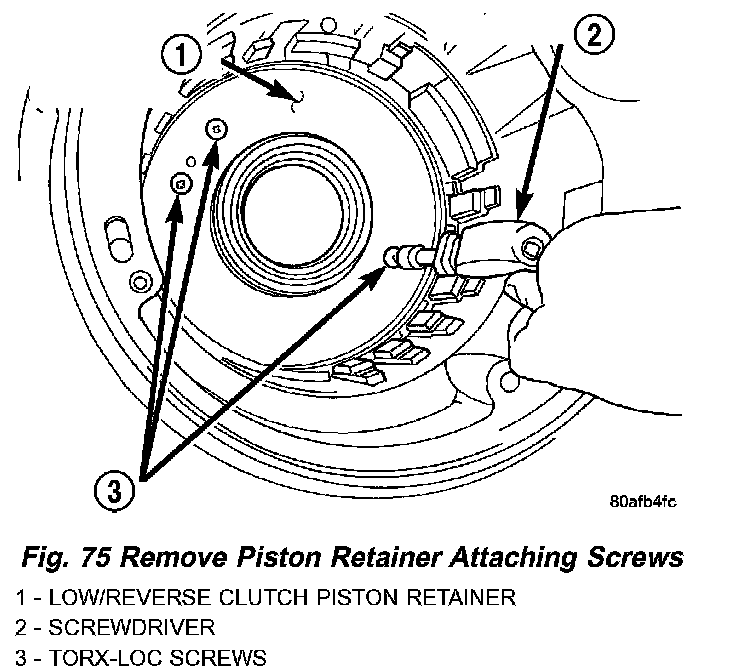 1

2

3

80afb4fc

Fig. 75 Remove Piston Retainer Attaching Screws

1 - LOW/REVERSE CLUTCH PISTON RETAINER
2 - SCREWDRIVER
3 - TORX-LOC SCREWS