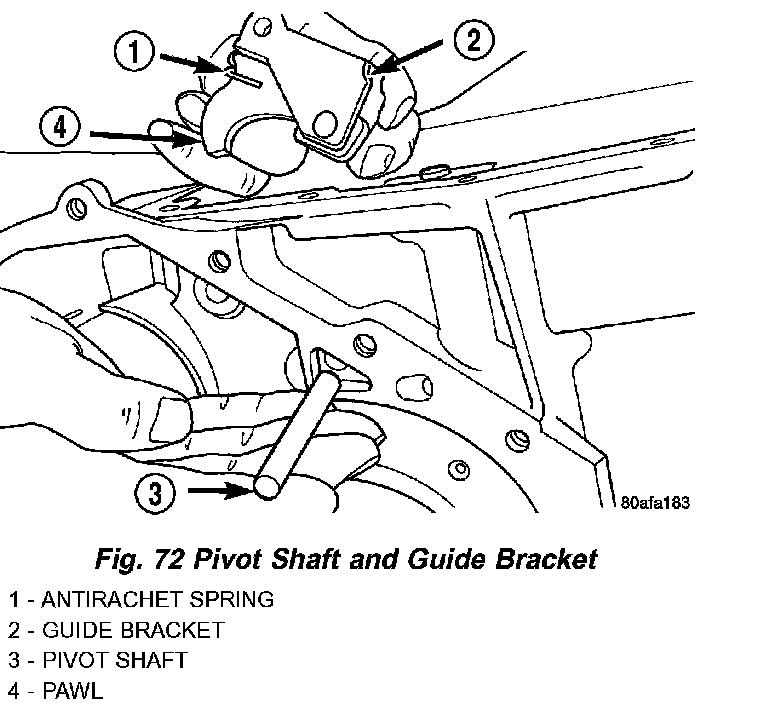 1
2
4
3
80afa183

Fig. 72 Pivot Shaft and Guide Bracket

1 - ANTIRACHET SPRING
2 - GUIDE BRACKET
3 - PIVOT SHAFT
4 - PAWL