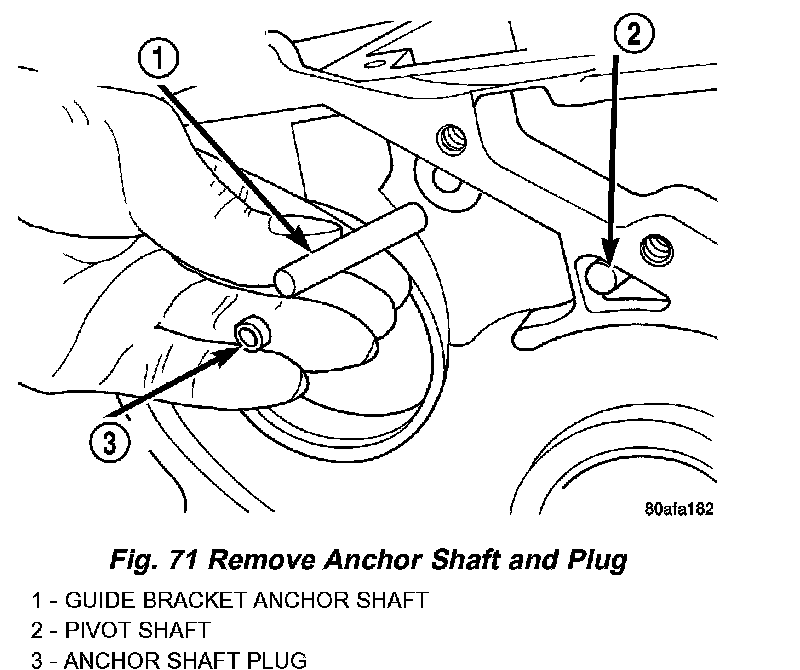 1

2

3

80afa182

Fig. 71 Remove Anchor Shaft and Plug

1 - GUIDE BRACKET ANCHOR SHAFT
2 - PIVOT SHAFT
3 - ANCHOR SHAFT PLUG