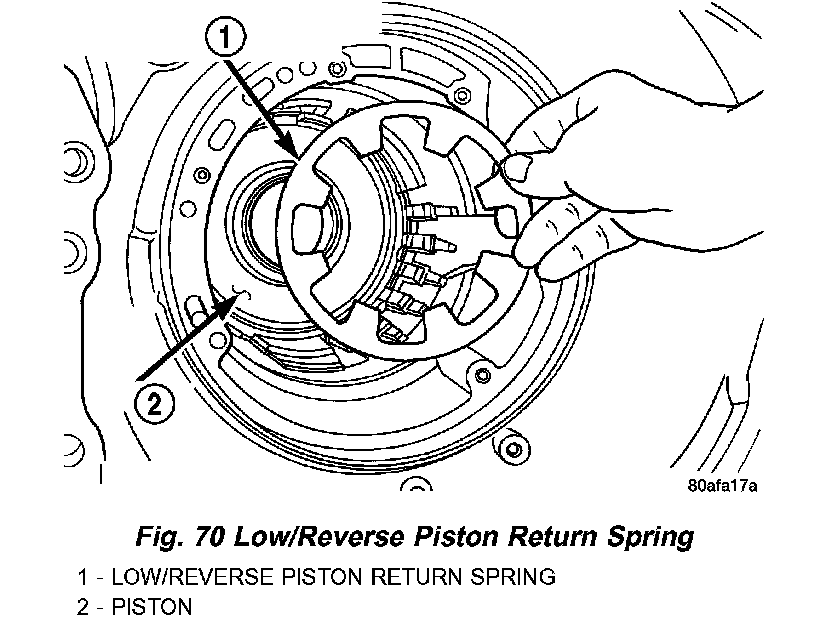 1

2

80afa17a

Fig. 70 Low/Reverse Piston Return Spring

1 - LOW/REVERSE PISTON RETURN SPRING
2 - PISTON