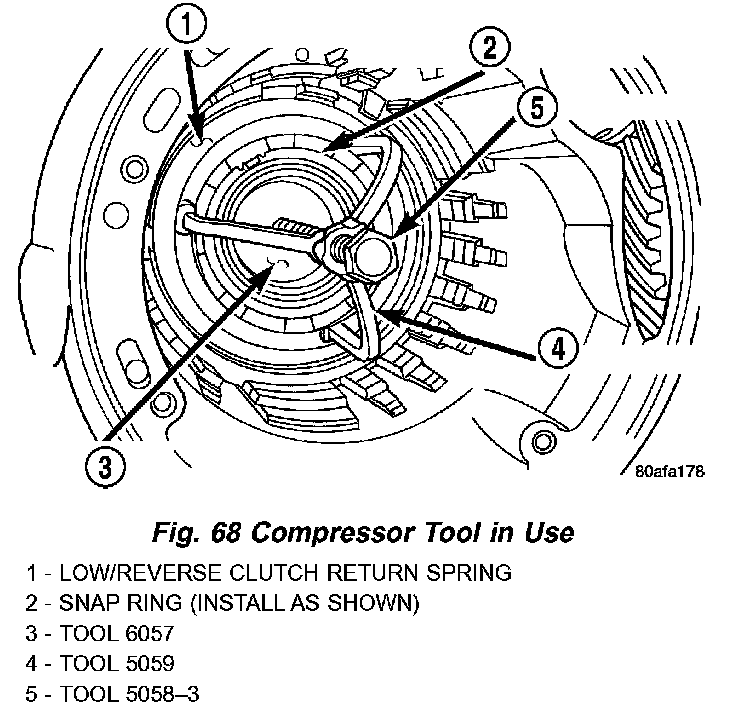 1
2
5
4
3
80afa178

Fig. 68 Compressor Tool in Use

1 - LOW/REVERSE CLUTCH RETURN SPRING
2 - SNAP RING (INSTALL AS SHOWN)
3 - TOOL 6057
4 - TOOL 5059
5 - TOOL 5058–3