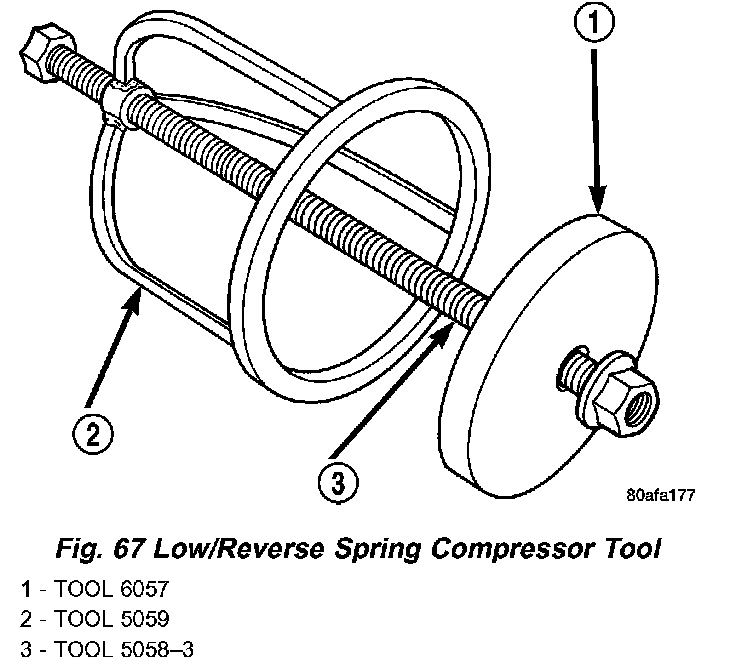 1

2

3

80afa177

Fig. 67 Low/Reverse Spring Compressor Tool

1 - TOOL 6057
2 - TOOL 5059
3 - TOOL 5058–3