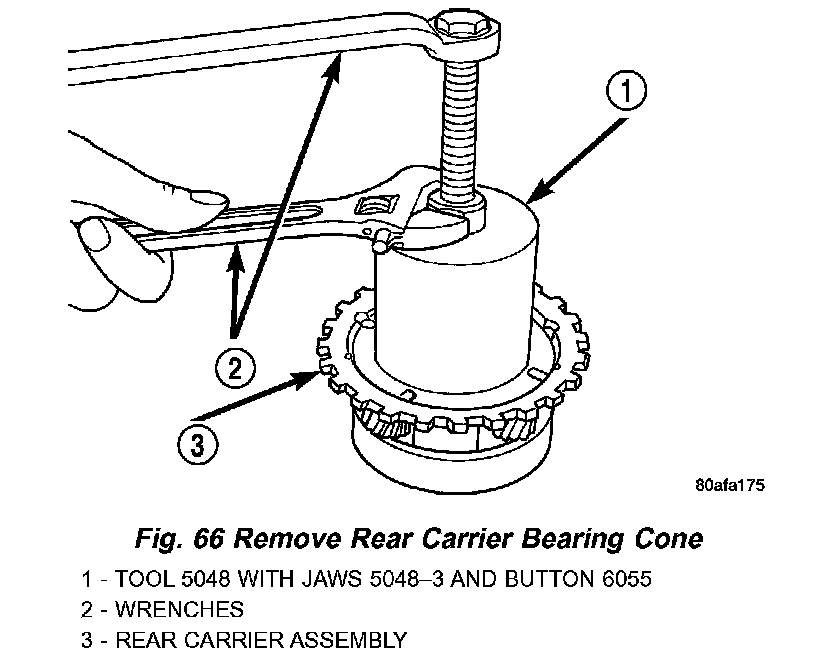 1

2

3

80afa175

Fig. 66 Remove Rear Carrier Bearing Cone

1 - TOOL 5048 WITH JAWS 5048–3 AND BUTTON 6055
2 - WRENCHES
3 - REAR CARRIER ASSEMBLY