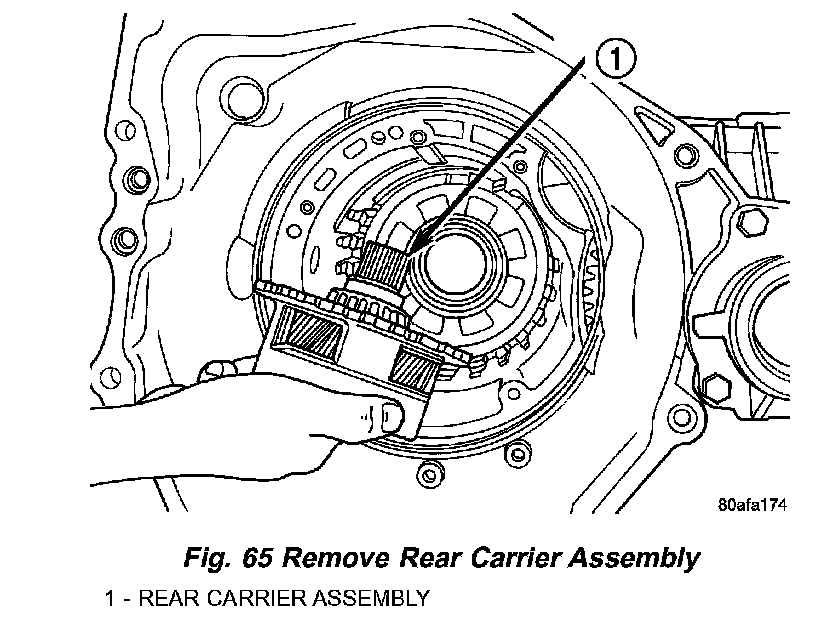 1

80afa174

Fig. 65 Remove Rear Carrier Assembly

1 - REAR CARRIER ASSEMBLY