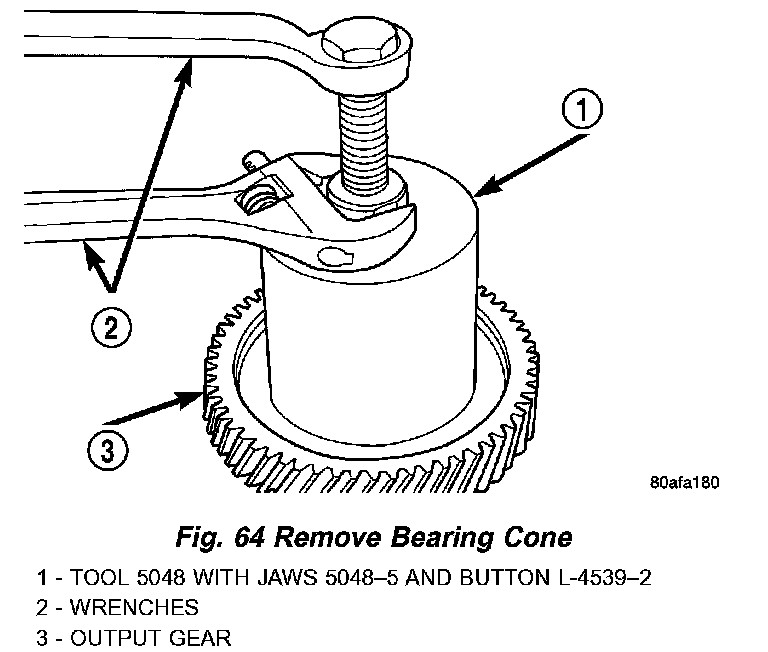 1

2

3

80afa180

Fig. 64 Remove Bearing Cone

1 - TOOL 5048 WITH JAWS 5048–5 AND BUTTON L-4539–2
2 - WRENCHES
3 - OUTPUT GEAR