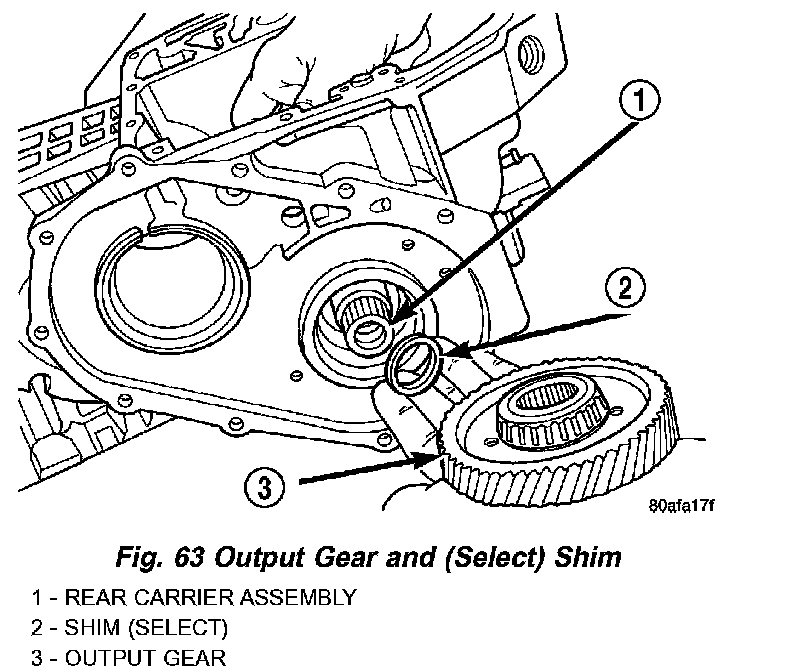 1

2

3

80afa17f

Fig. 63 Output Gear and (Select) Shim

1 - REAR CARRIER ASSEMBLY
2 - SHIM (SELECT)
3 - OUTPUT GEAR