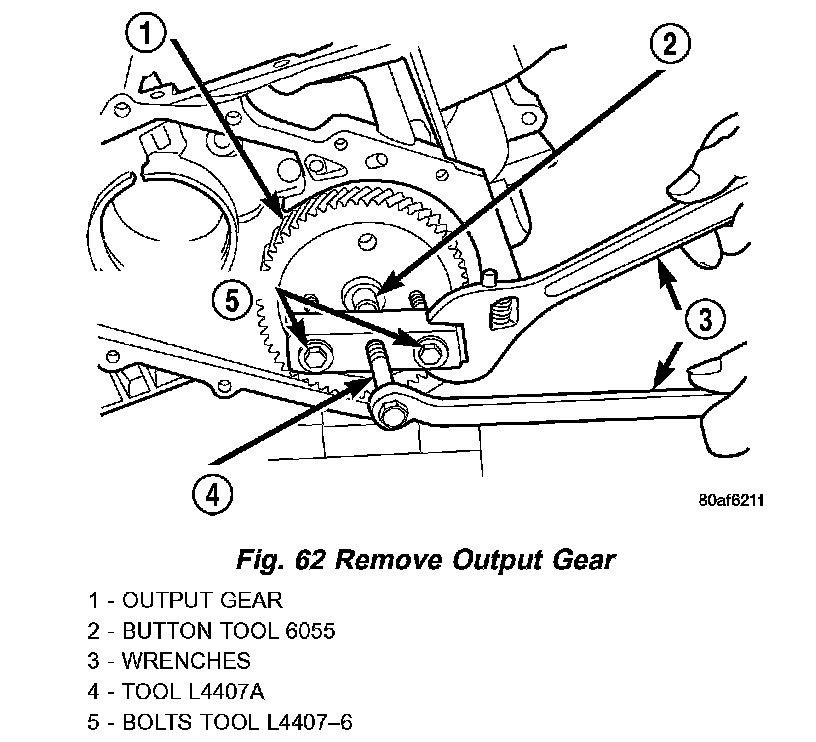 1
2
5
3
4
80af6211

Fig. 62 Remove Output Gear

1 - OUTPUT GEAR
2 - BUTTON TOOL 6055
3 - WRENCHES
4 - TOOL L4407A
5 - BOLTS TOOL L4407–6