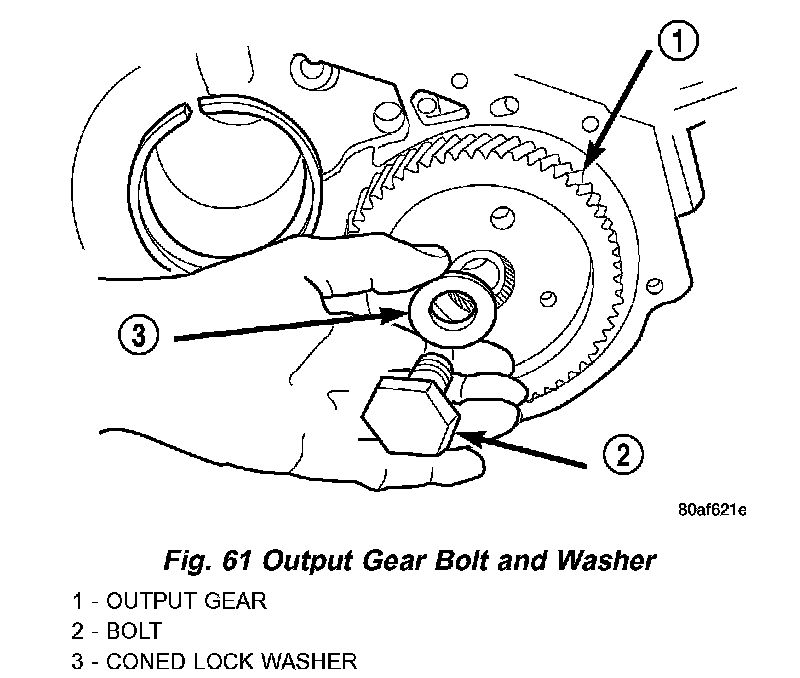 1

3

2

80af621e

Fig. 61 Output Gear Bolt and Washer

1 - OUTPUT GEAR
2 - BOLT
3 - CONED LOCK WASHER