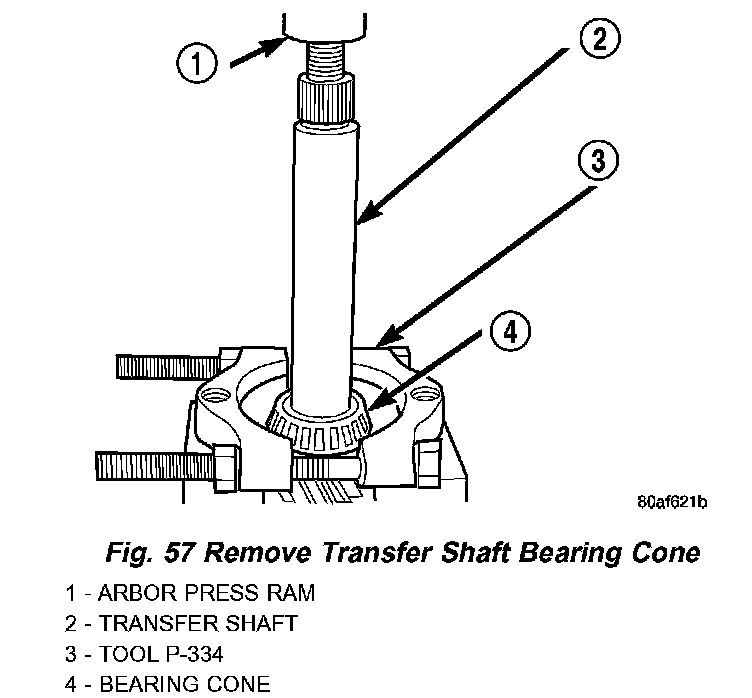 1
2
3
4
80af621b

Fig. 57 Remove Transfer Shaft Bearing Cone

1 - ARBOR PRESS RAM
2 - TRANSFER SHAFT
3 - TOOL P-334
4 - BEARING CONE