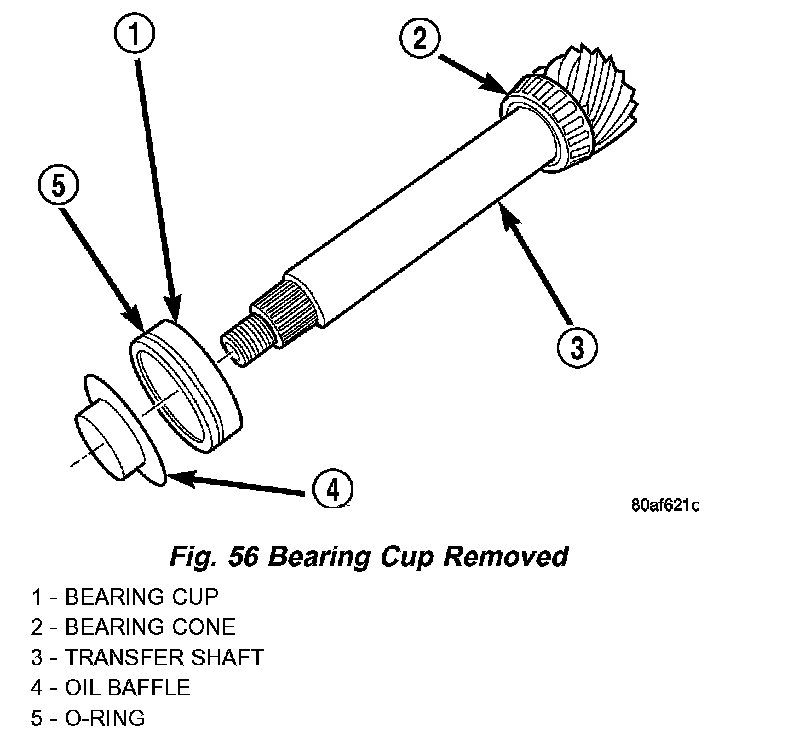 1
2
5
3
4
80af621c

Fig. 56 Bearing Cup Removed

1 - BEARING CUP
2 - BEARING CONE
3 - TRANSFER SHAFT
4 - OIL BAFFLE
5 - O-RING