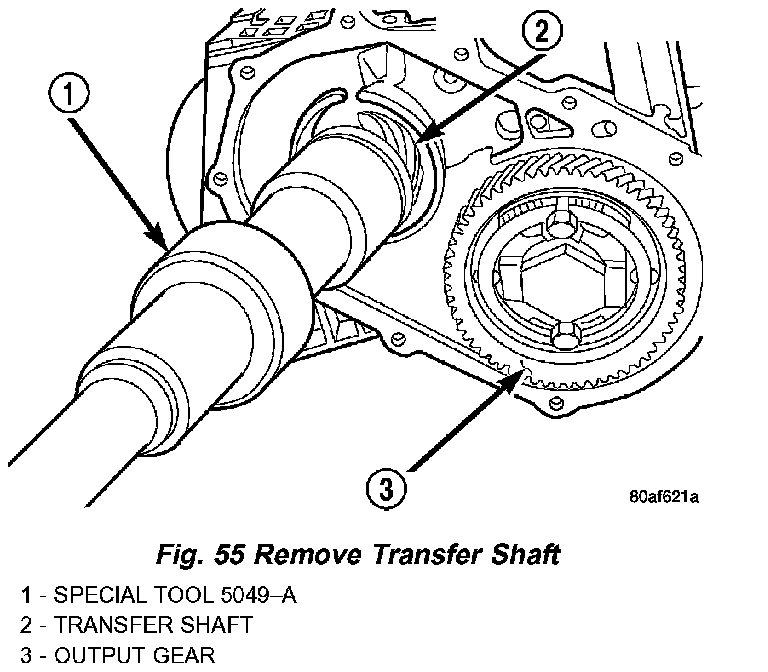 1

2

3

80af621a

Fig. 55 Remove Transfer Shaft

1 - SPECIAL TOOL 5049–A
2 - TRANSFER SHAFT
3 - OUTPUT GEAR