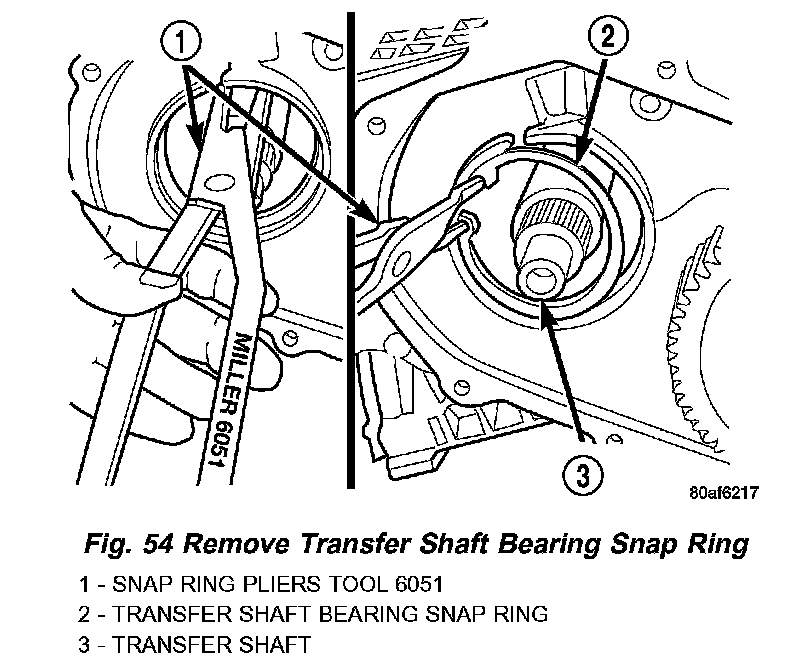 1

2

MILLER 6051

3

80af6217

Fig. 54 Remove Transfer Shaft Bearing Snap Ring

1 - SNAP RING PLIERS TOOL 6051
2 - TRANSFER SHAFT BEARING SNAP RING
3 - TRANSFER SHAFT