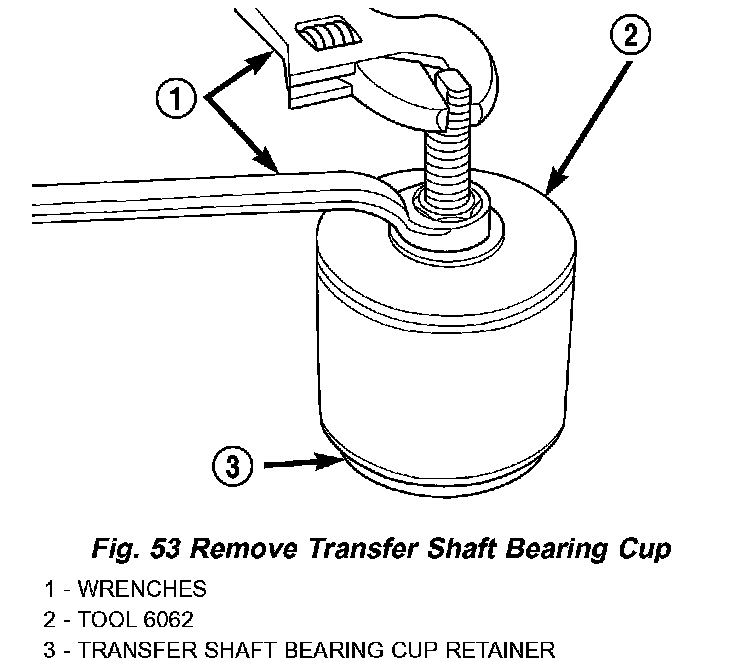 1

2

3

Fig. 53 Remove Transfer Shaft Bearing Cup

1 - WRENCHES
2 - TOOL 6062
3 - TRANSFER SHAFT BEARING CUP RETAINER