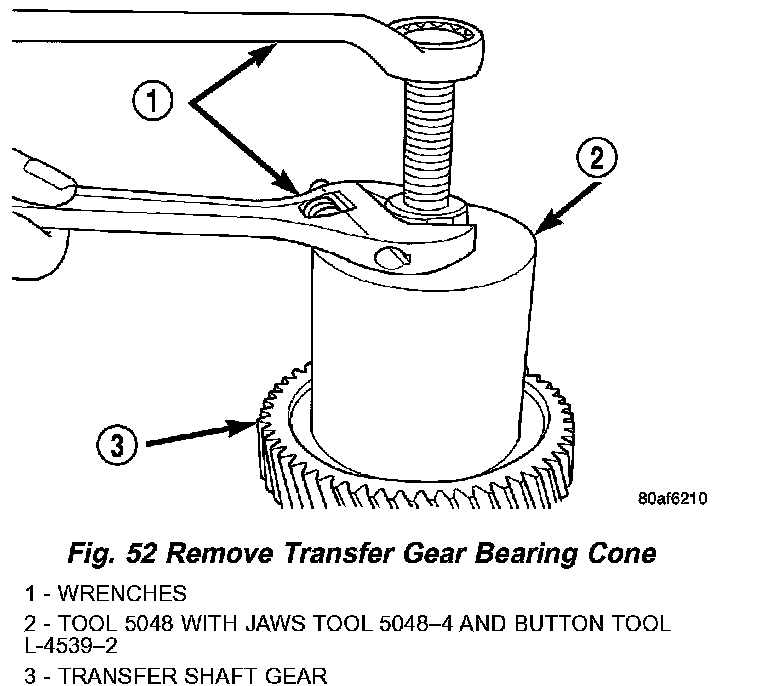 1

2

3

80af6210

Fig. 52 Remove Transfer Gear Bearing Cone

1 - WRENCHES

2 - TOOL 5048 WITH JAWS TOOL 5048–4 AND BUTTON TOOL L-4539–2

3 - TRANSFER SHAFT GEAR