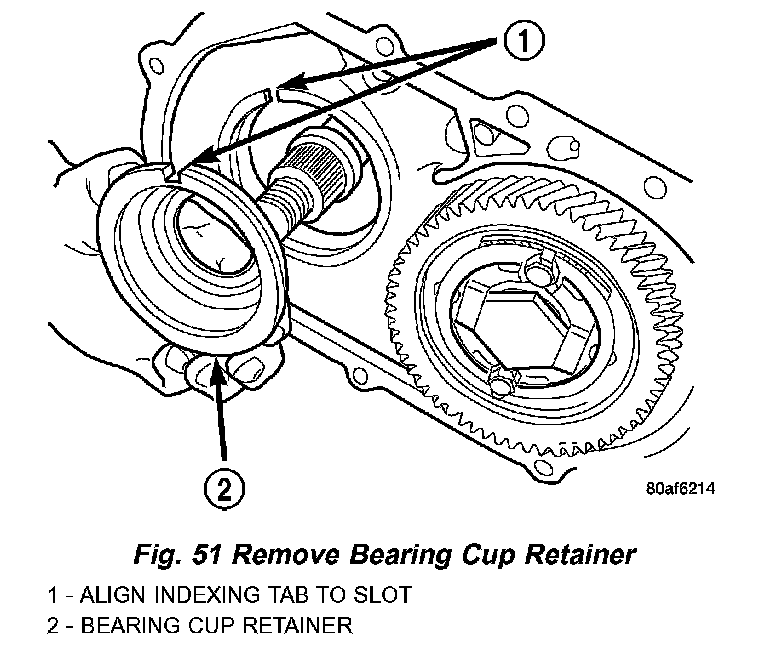 1

2

80af6214

Fig. 51 Remove Bearing Cup Retainer

1 - ALIGN INDEXING TAB TO SLOT
2 - BEARING CUP RETAINER