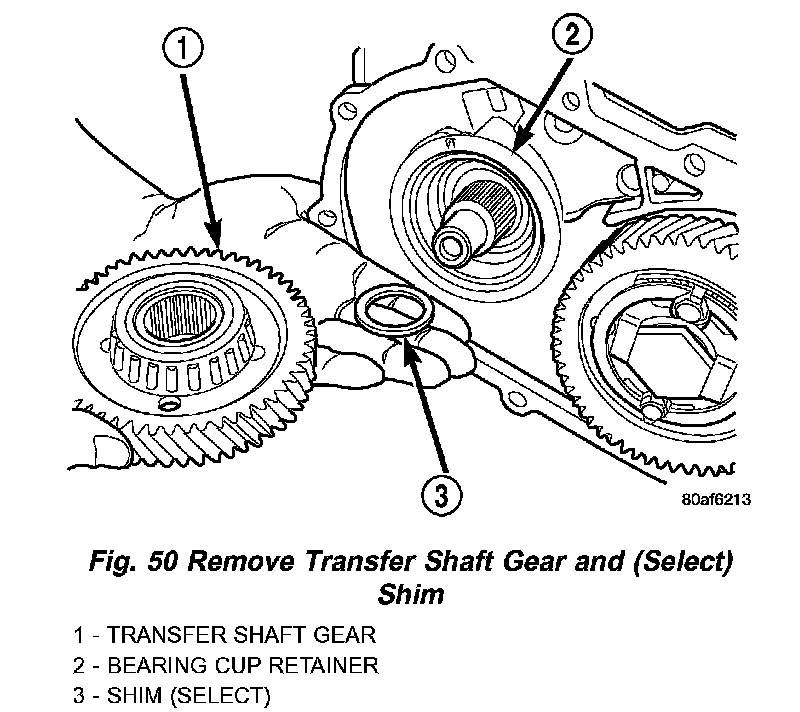 1

2

3

80af6213

Fig. 50 Remove Transfer Shaft Gear and (Select) Shim

1 - TRANSFER SHAFT GEAR
2 - BEARING CUP RETAINER
3 - SHIM (SELECT)