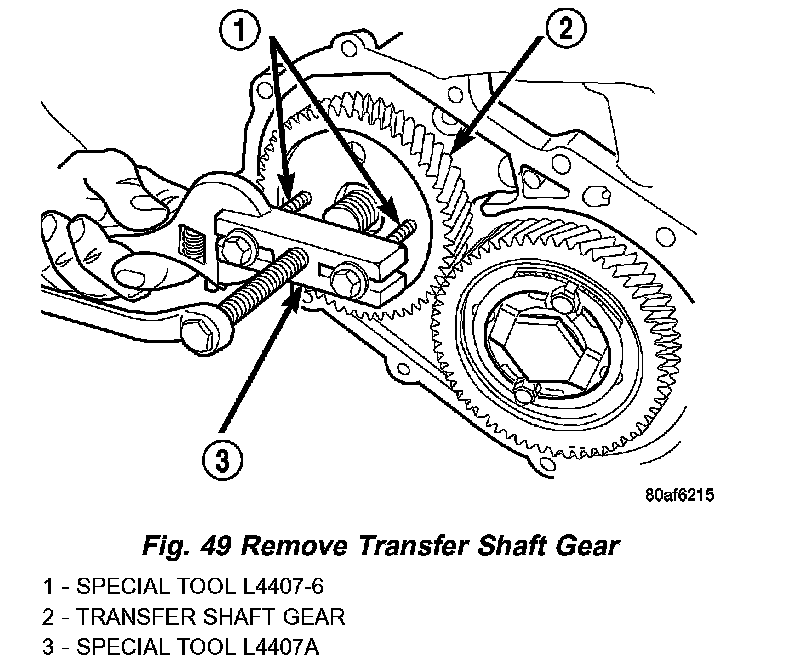 1
2
3
80af6215

Fig. 49 Remove Transfer Shaft Gear

1 - SPECIAL TOOL L4407-6
2 - TRANSFER SHAFT GEAR
3 - SPECIAL TOOL L4407A