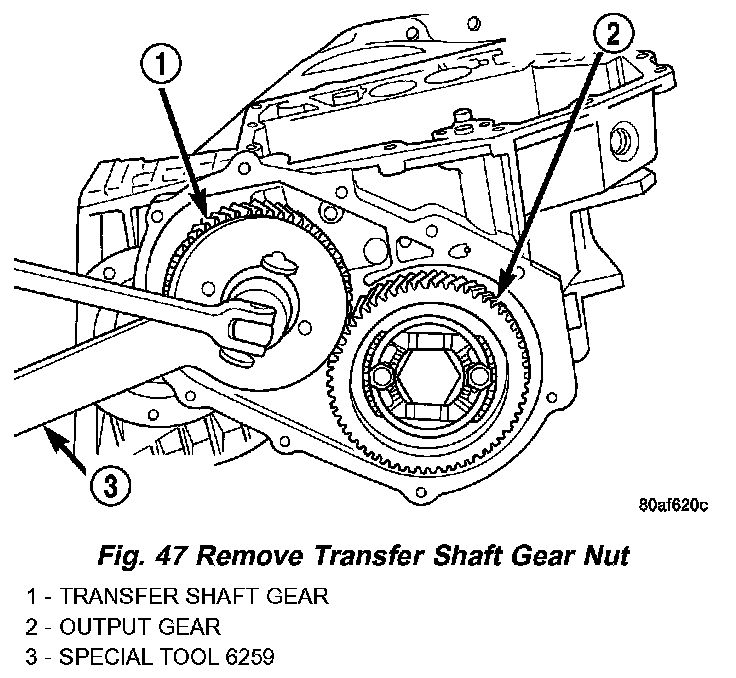 1

2

3

80af620c

Fig. 47 Remove Transfer Shaft Gear Nut

1 - TRANSFER SHAFT GEAR
2 - OUTPUT GEAR
3 - SPECIAL TOOL 6259