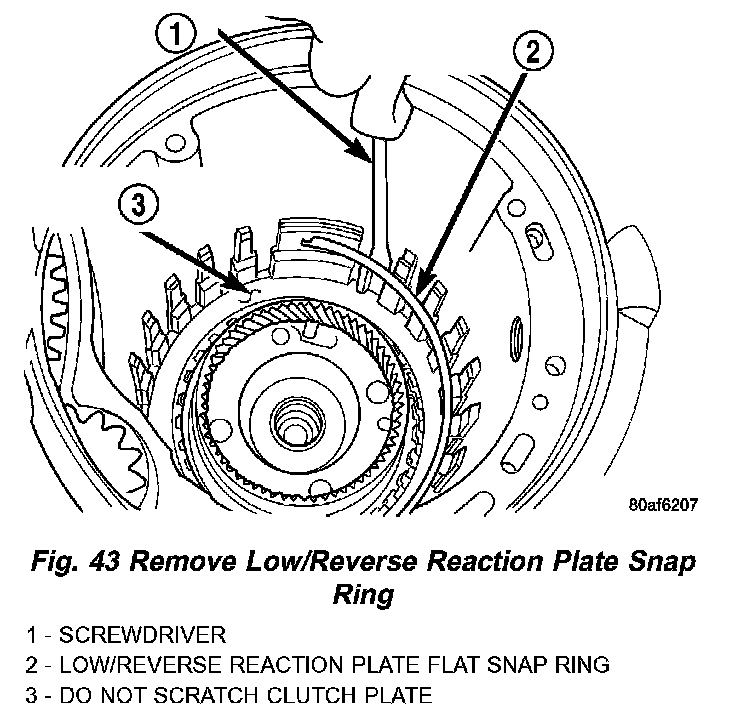 1

2

3

80af6207

Fig. 43 Remove Low/Reverse Reaction Plate Snap Ring

1 - SCREWDRIVER
2 - LOW/REVERSE REACTION PLATE FLAT SNAP RING
3 - DO NOT SCRATCH CLUTCH PLATE