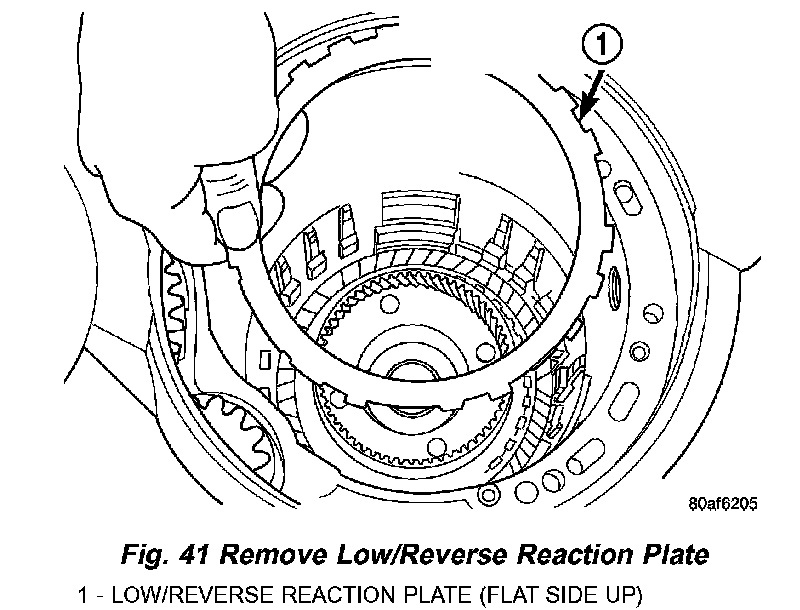 1

80af6205

Fig. 41 Remove Low/Reverse Reaction Plate

1 - LOW/REVERSE REACTION PLATE (FLAT SIDE UP)