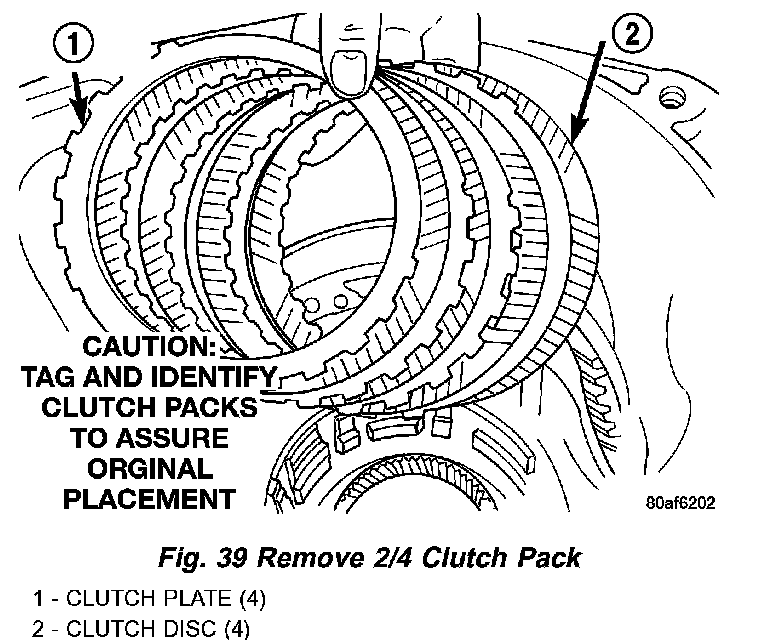 1
2
CAUTION:
TAG AND IDENTIFY
CLUTCH PACKS
TO ASSURE
ORGINAL
PLACEMENT
80af6202

Fig. 39 Remove 2/4 Clutch Pack

1 - CLUTCH PLATE (4)
2 - CLUTCH DISC (4)