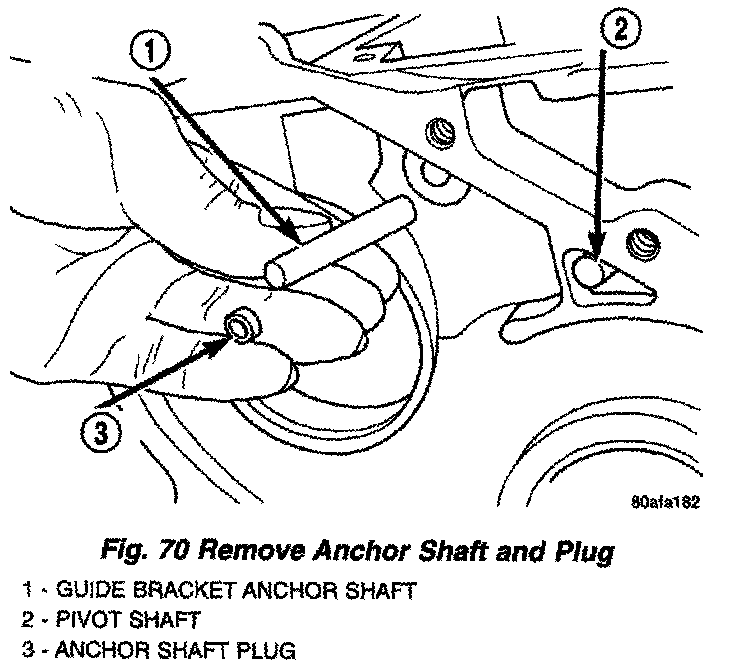 1

2

3

80afa182

Fig. 70 Remove Anchor Shaft and Plug

1 - GUIDE BRACKET ANCHOR SHAFT
2 - PIVOT SHAFT
3 - ANCHOR SHAFT PLUG