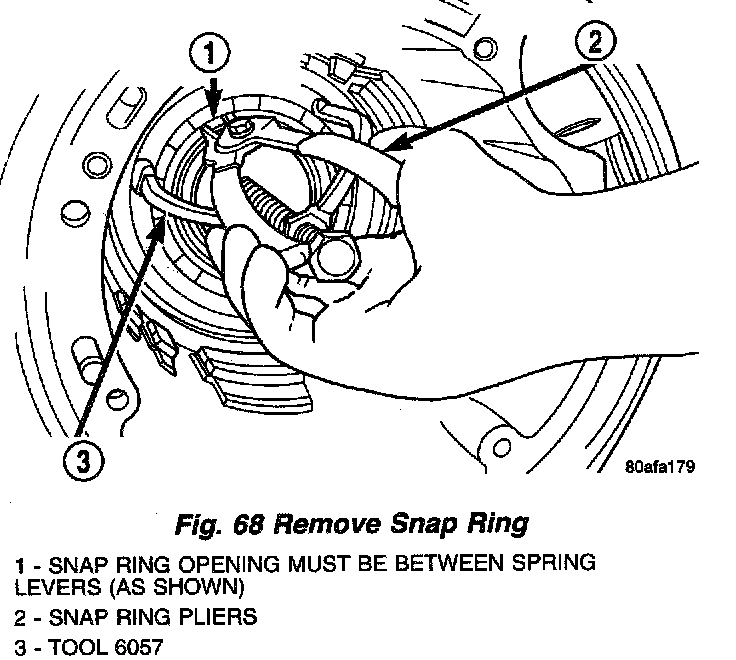 1
2
3
80afa179

Fig. 68 Remove Snap Ring

1 - SNAP RING OPENING MUST BE BETWEEN SPRING LEVERS (AS SHOWN)

2 - SNAP RING PLIERS

3 - TOOL 6057