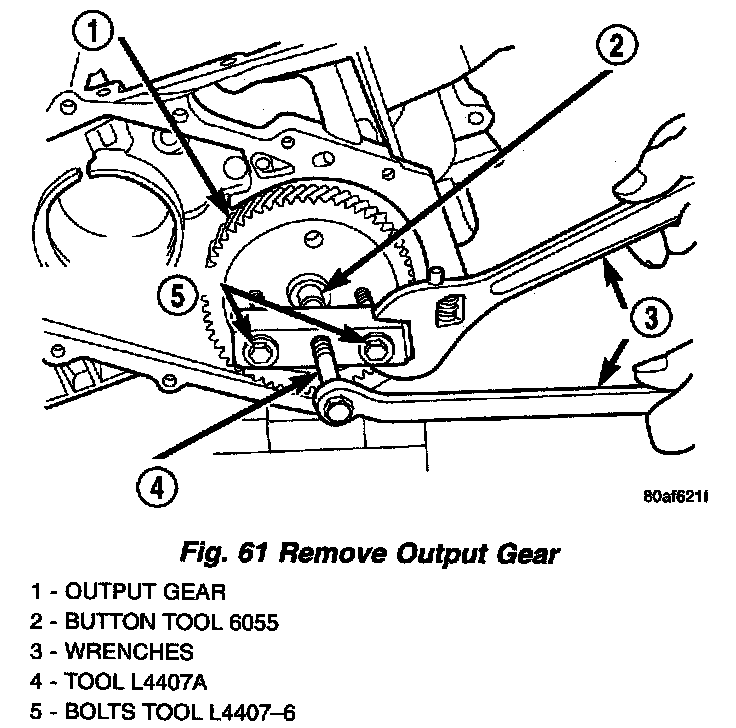 1
2
5
3
4
80af621f

Fig. 61 Remove Output Gear

1 - OUTPUT GEAR
2 - BUTTON TOOL 6055
3 - WRENCHES
4 - TOOL L4407A
5 - BOLTS TOOL L4407–6