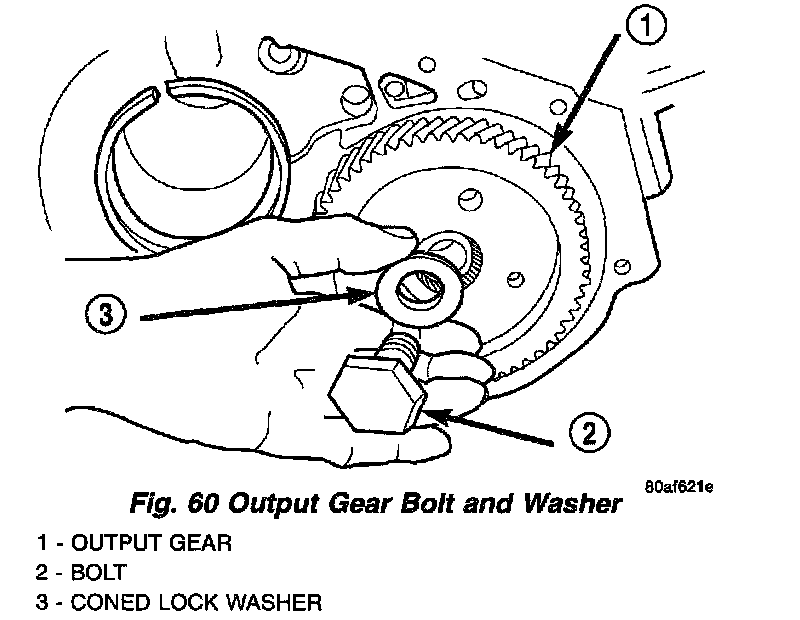 1

3

2

80af621e

Fig. 60 Output Gear Bolt and Washer

1 - OUTPUT GEAR
2 - BOLT
3 - CONED LOCK WASHER