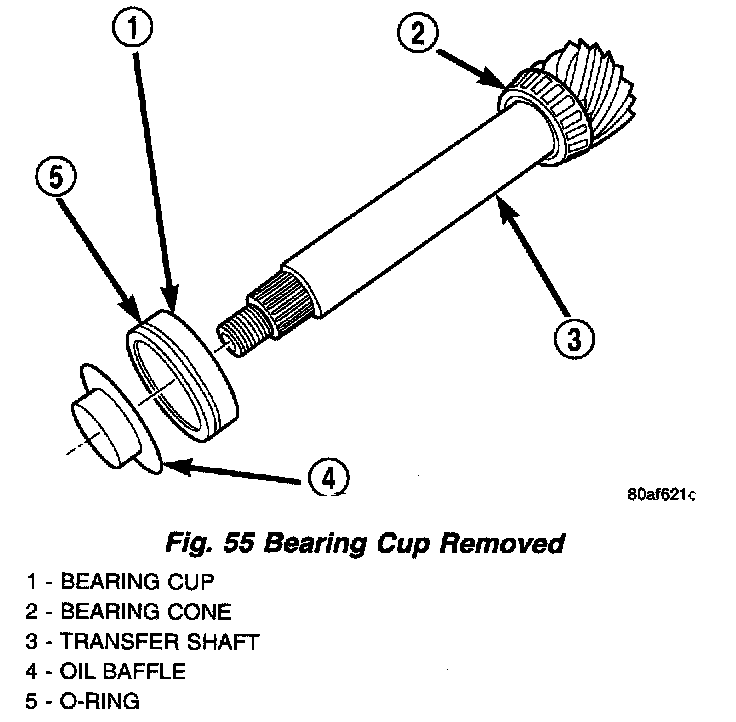 1

2

5

3

4

80af621c

Fig. 55 Bearing Cup Removed

1 - BEARING CUP
2 - BEARING CONE
3 - TRANSFER SHAFT
4 - OIL BAFFLE
5 - O-RING