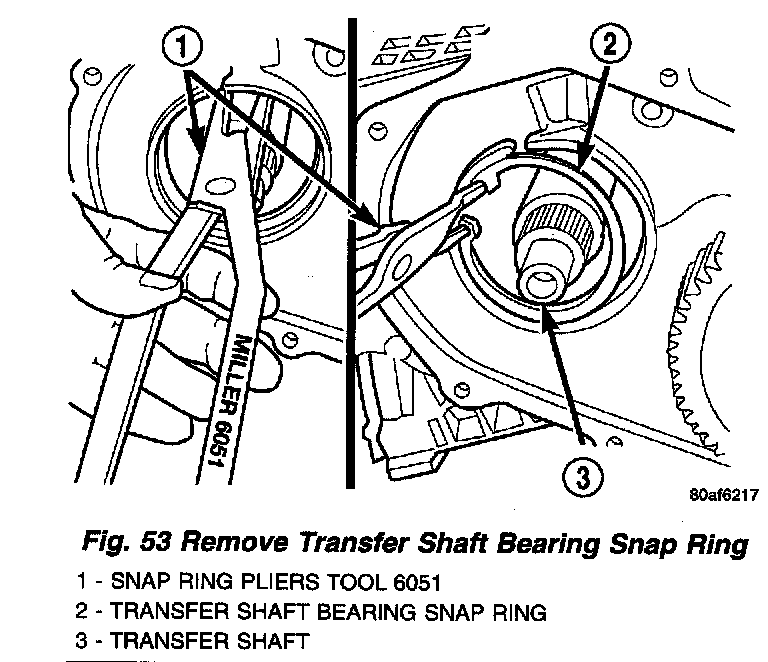 1
2
MILLER 6051
3
80af6217

Fig. 53 Remove Transfer Shaft Bearing Snap Ring

1 - SNAP RING PLIERS TOOL 6051
2 - TRANSFER SHAFT BEARING SNAP RING
3 - TRANSFER SHAFT