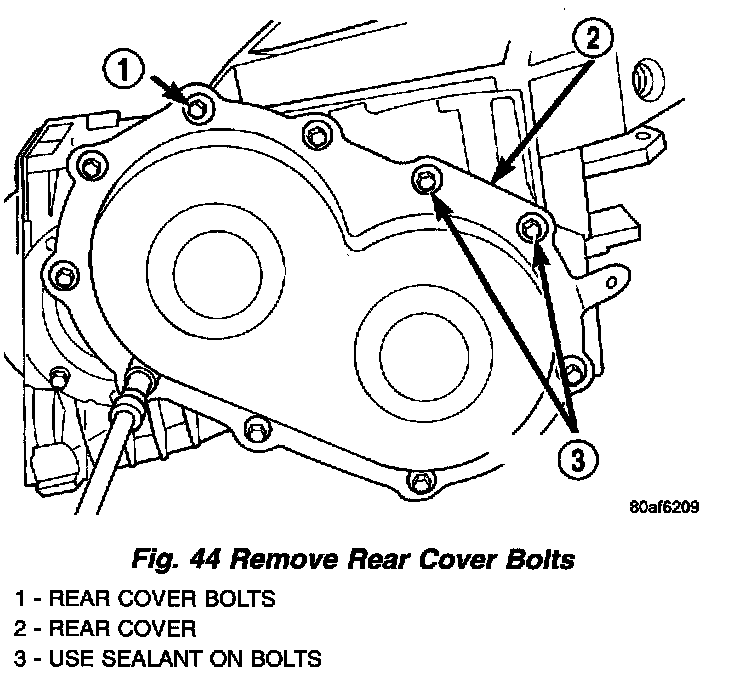 1
2
3
80af6209

Fig. 44 Remove Rear Cover Bolts

1 - REAR COVER BOLTS
2 - REAR COVER
3 - USE SEALANT ON BOLTS