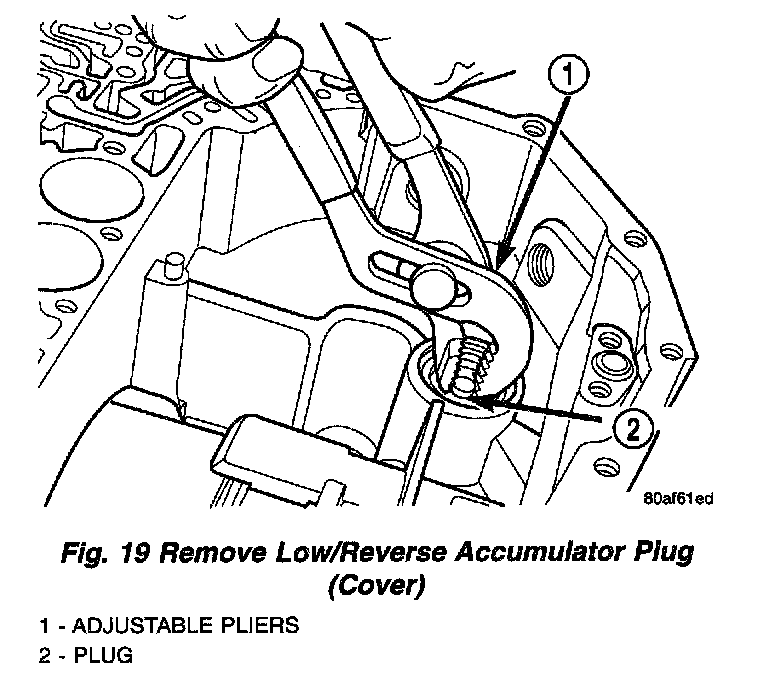 1

2

80af61ed

Fig. 19 Remove Low/Reverse Accumulator Plug (Cover)

1 - ADJUSTABLE PLIERS
2 - PLUG