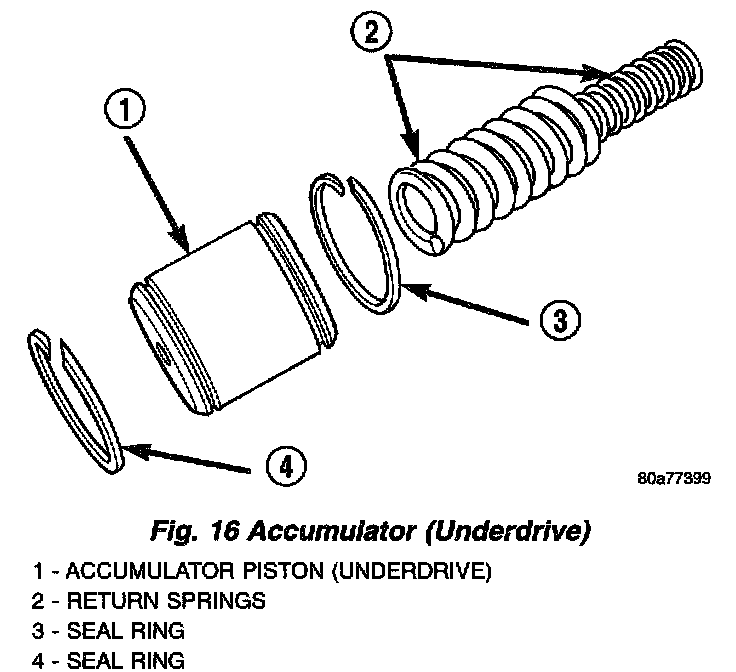 2
1
3
4
80a77399

Fig. 16 Accumulator (Underdrive)

1 - ACCUMULATOR PISTON (UNDERDRIVE)
2 - RETURN SPRINGS
3 - SEAL RING
4 - SEAL RING