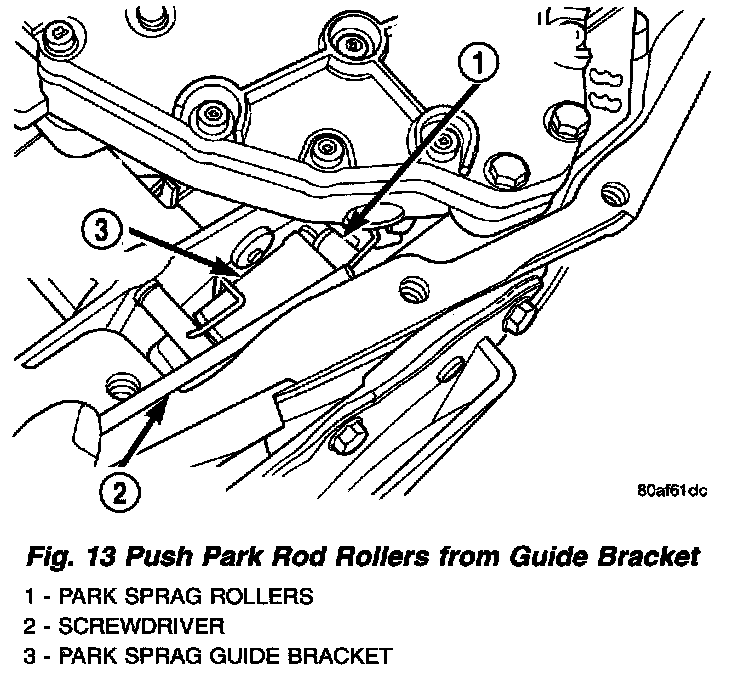 1

3

2

80af61dc

Fig. 13 Push Park Rod Rollers from Guide Bracket

1 - PARK SPRAG ROLLERS
2 - SCREWDRIVER
3 - PARK SPRAG GUIDE BRACKET